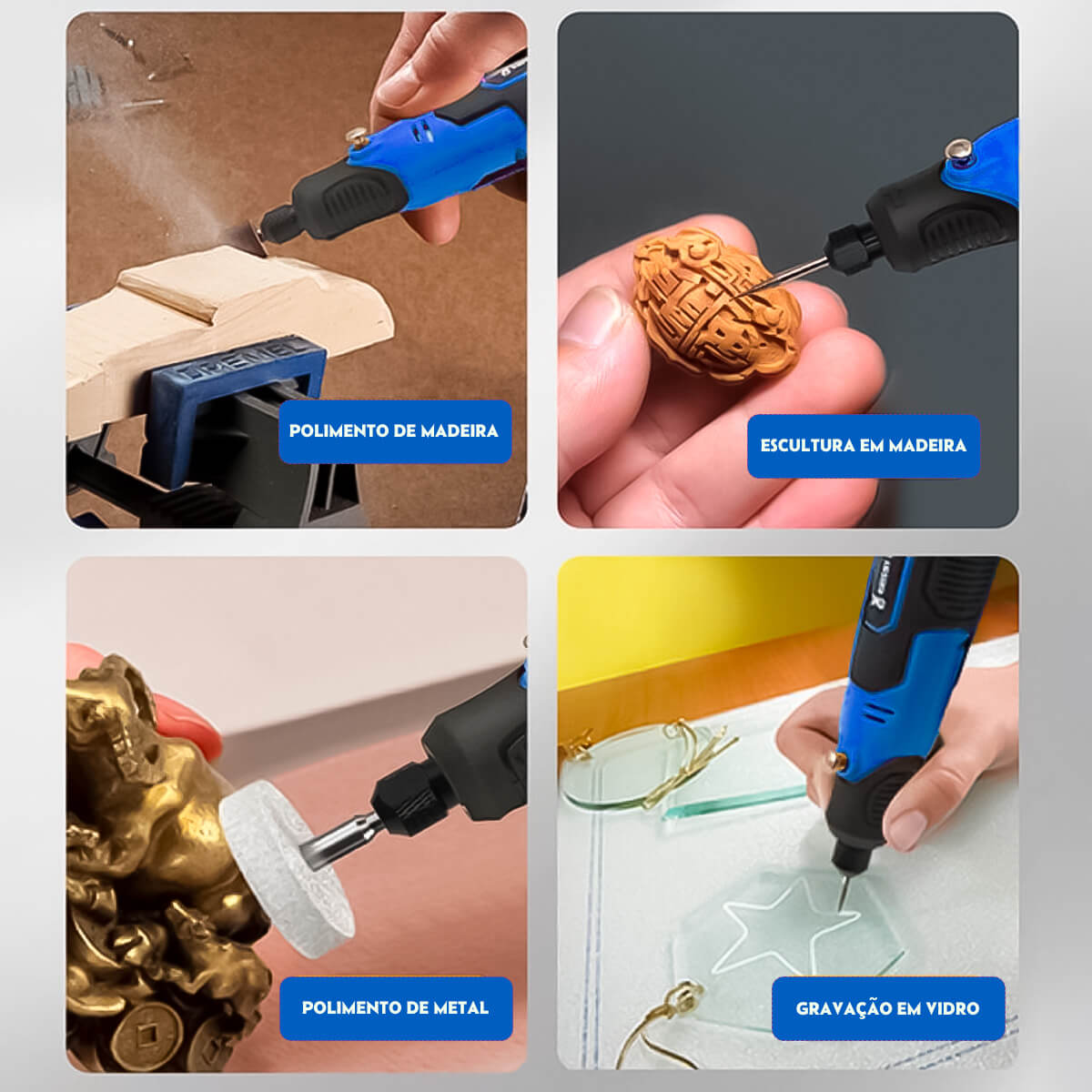 DREMEL

POLIMENTO DE MADEIRA

ESCULTURA EM MADEIRA

POLIMENTO DE METAL

GRAVAÇÃO EM VIDRO