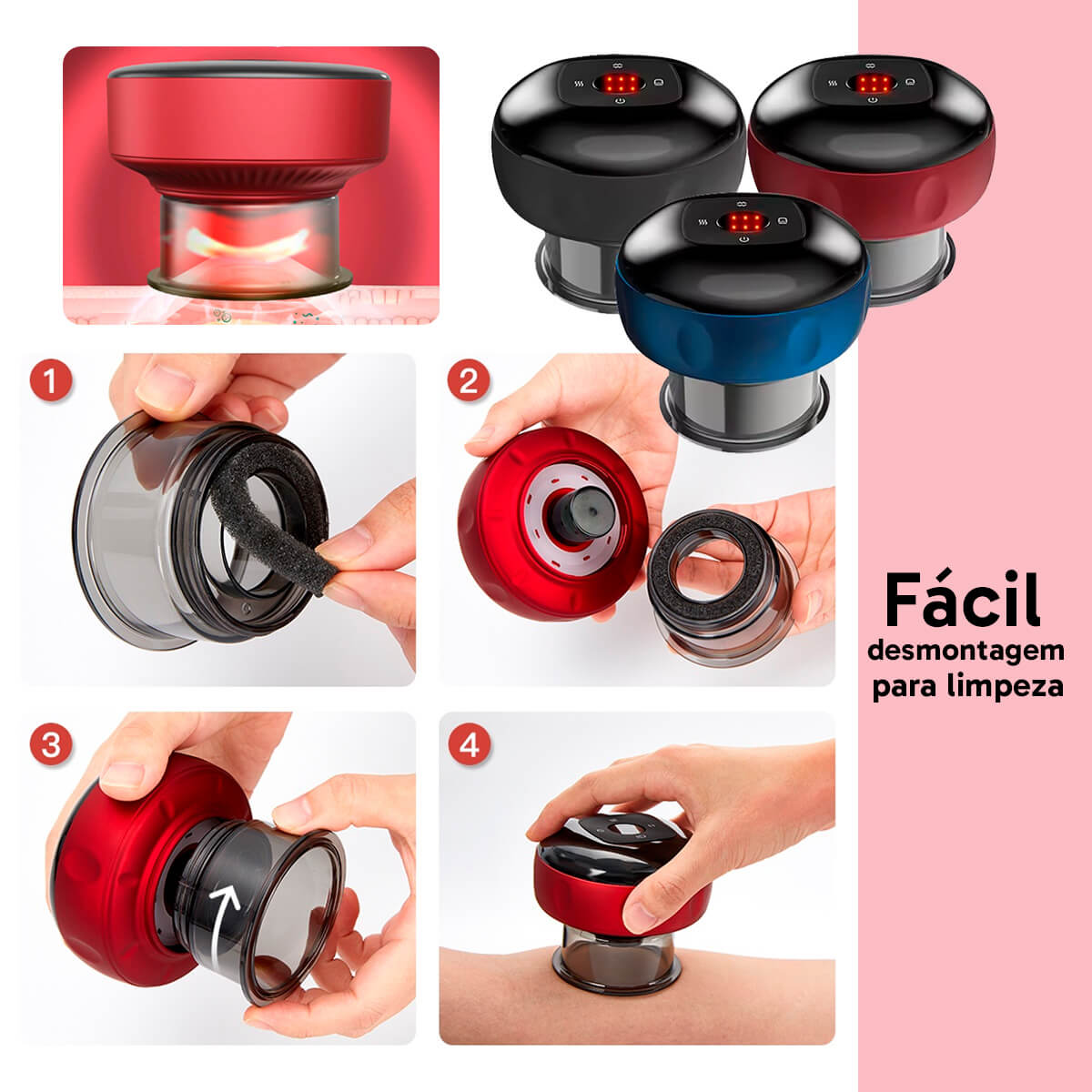 1

2

3

4

Fácil
desmontagem
para limpeza